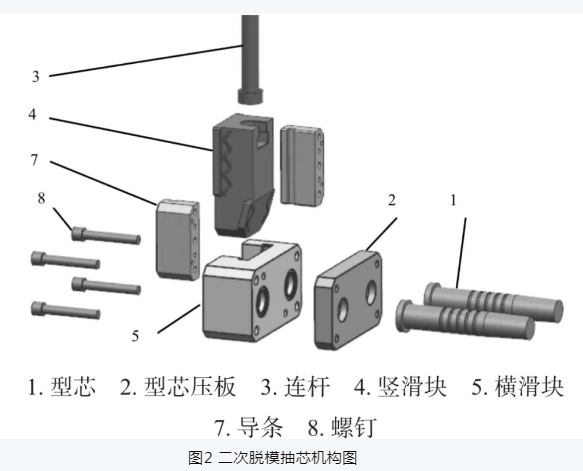 3

4

7

8

2

1

5

1. 型芯　2. 型芯压板　3. 连杆　4. 竖滑块　5. 横滑块

7. 导条　8. 螺钉

图2 二次脱模抽芯机构图